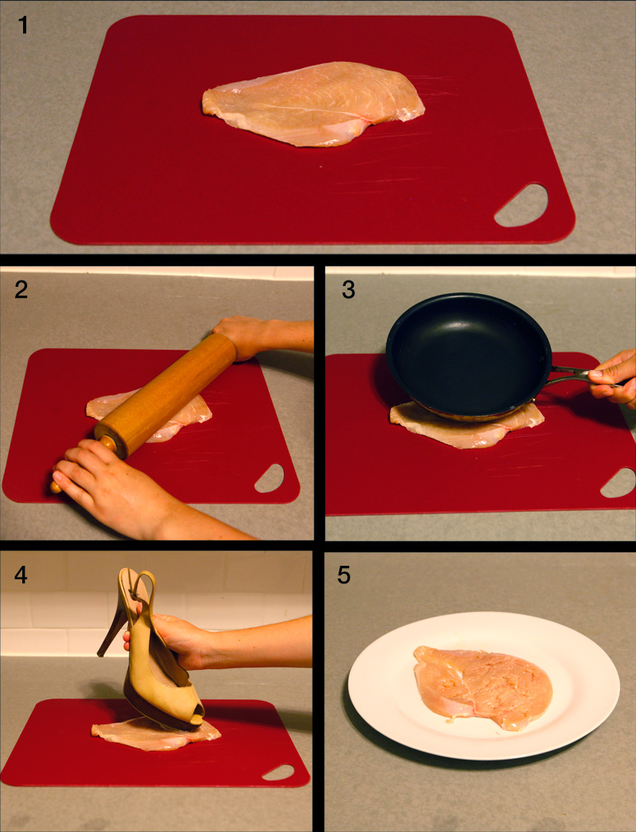 1

2

3

4

5